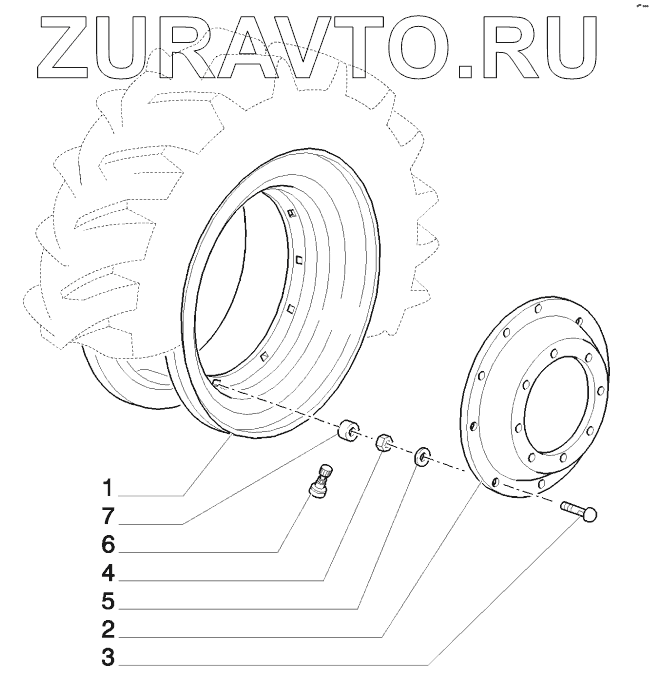 ZURAVTO.RU

1
7
6
4
5
2
3