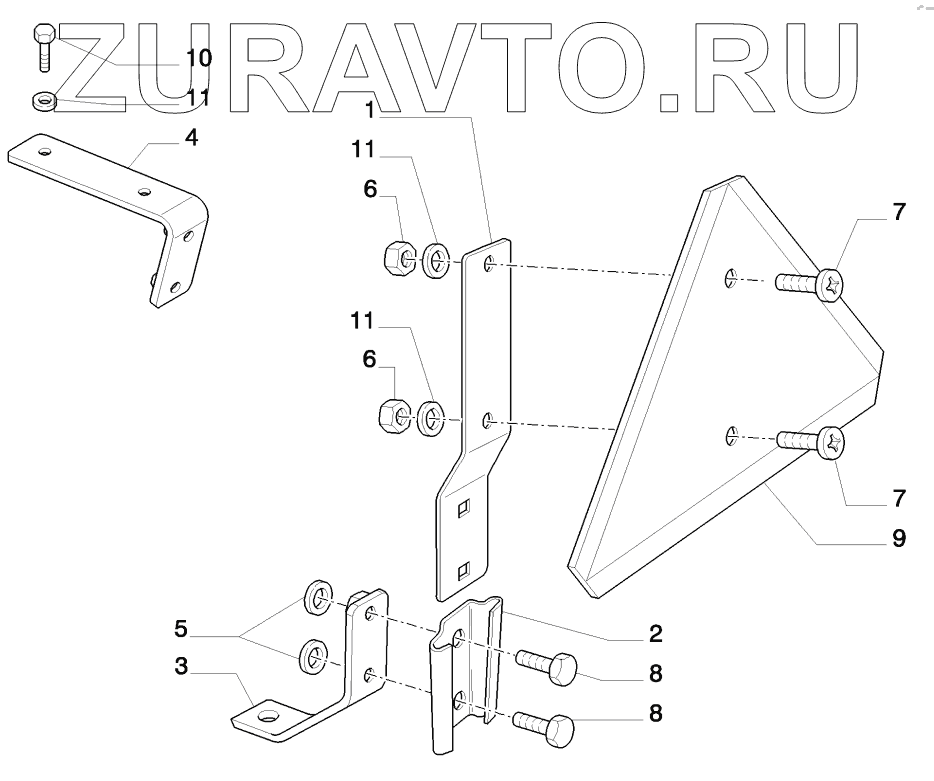 ZURAVTO.RU

10
11
4
1
11
6
11
6
7
7
9
5
3
2
8
8