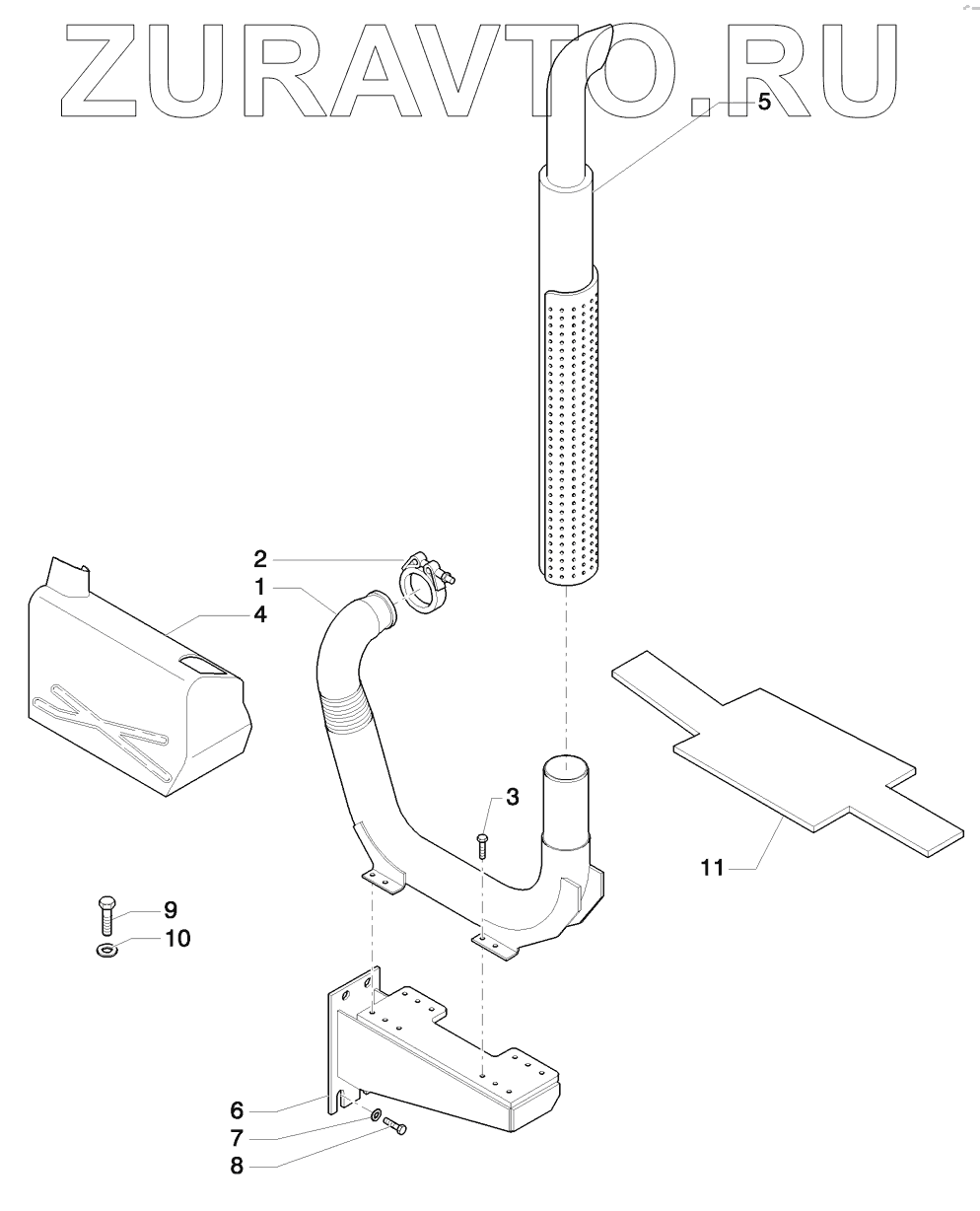 ZURAVTO.RU
5
2
1
4
3
11
9
10
6
7
8