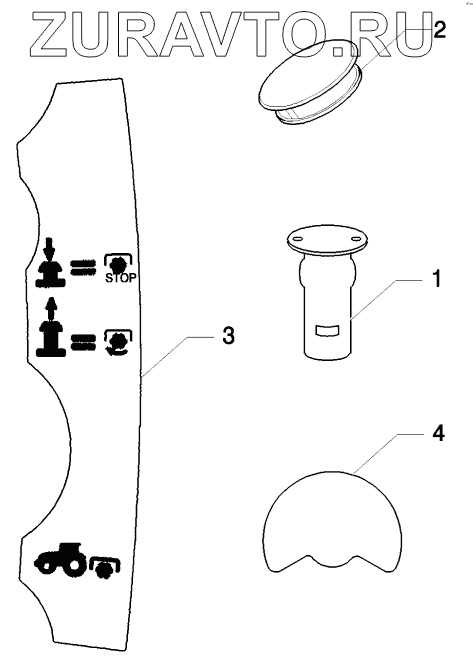 ZURAVTO.RU

2

STOP

1

3

4