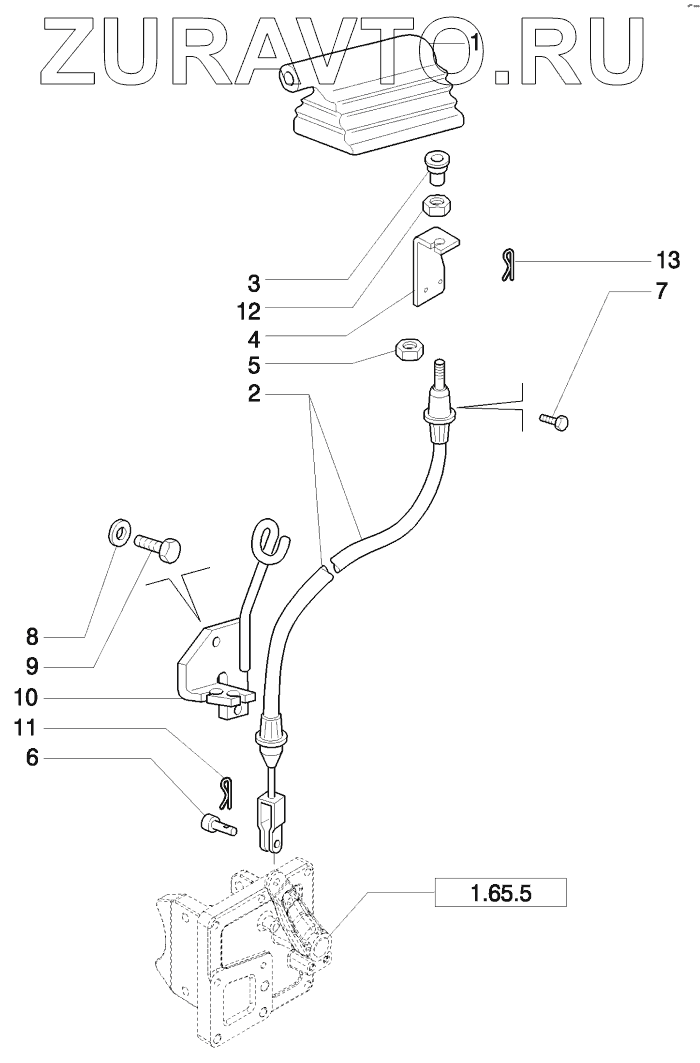 ZURAVTO.RU
1
3
12
4
5
2
13
7
8
9
10
11
6
1.65.5