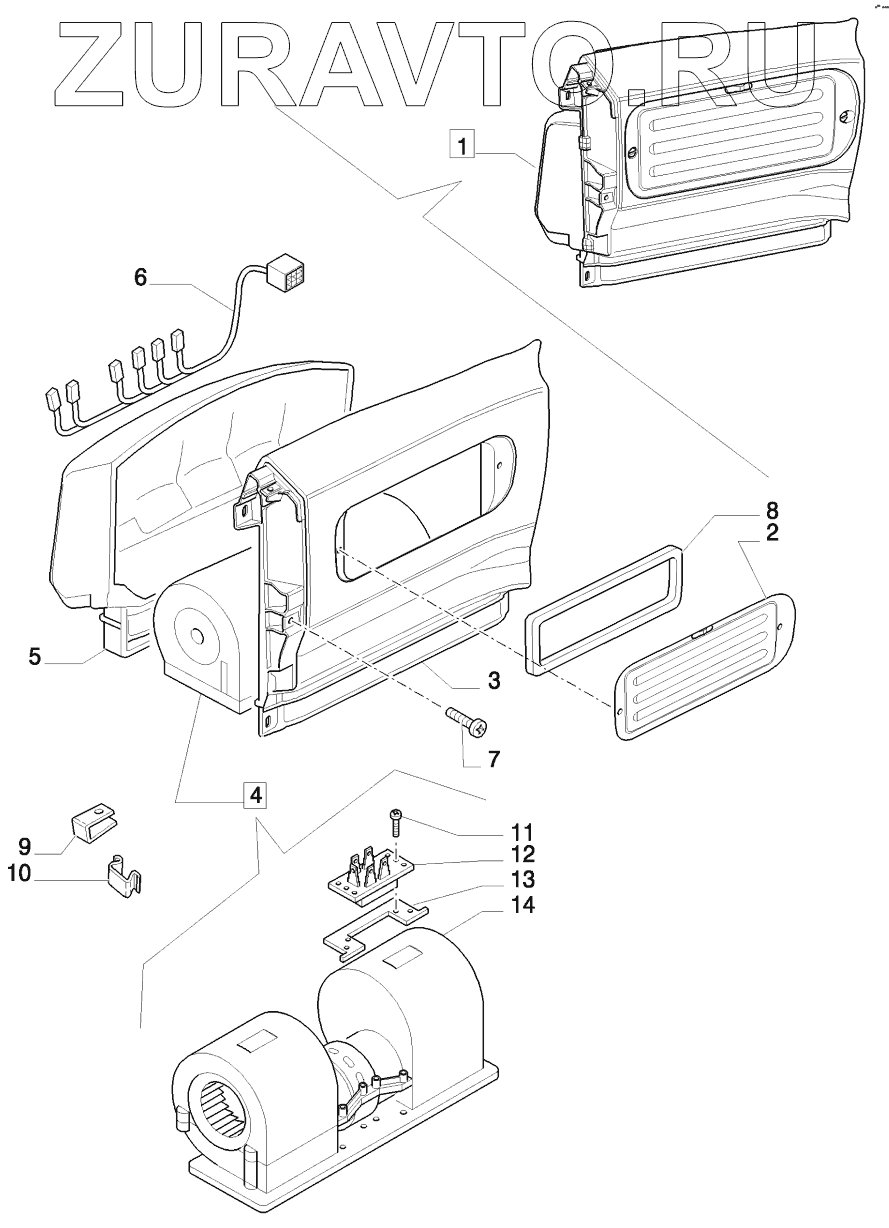 ZURAVTO.RU

1
6
8
2
5
3
7
4
9
10
11
12
13
14