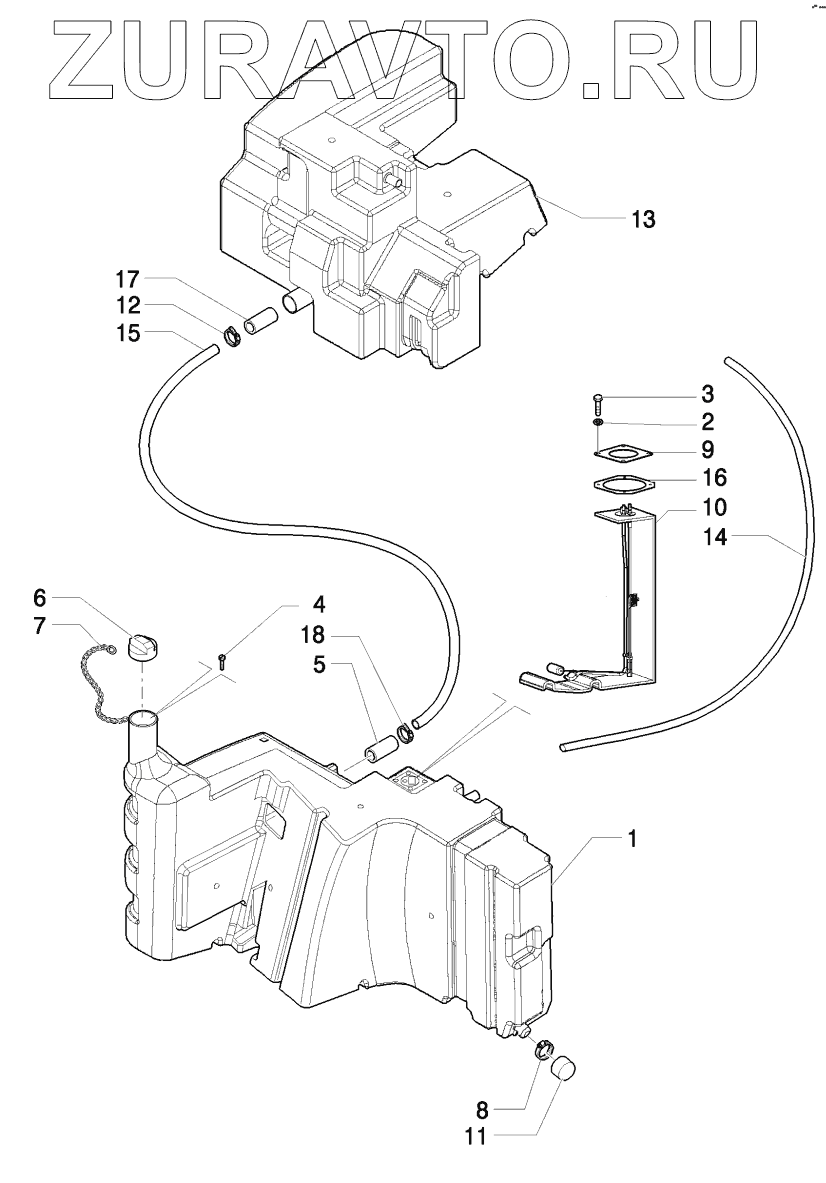 ZURAVTO.RU

13
17
12
15
3
2
9
16
10
14
6
7
4
18
5
1
8
11