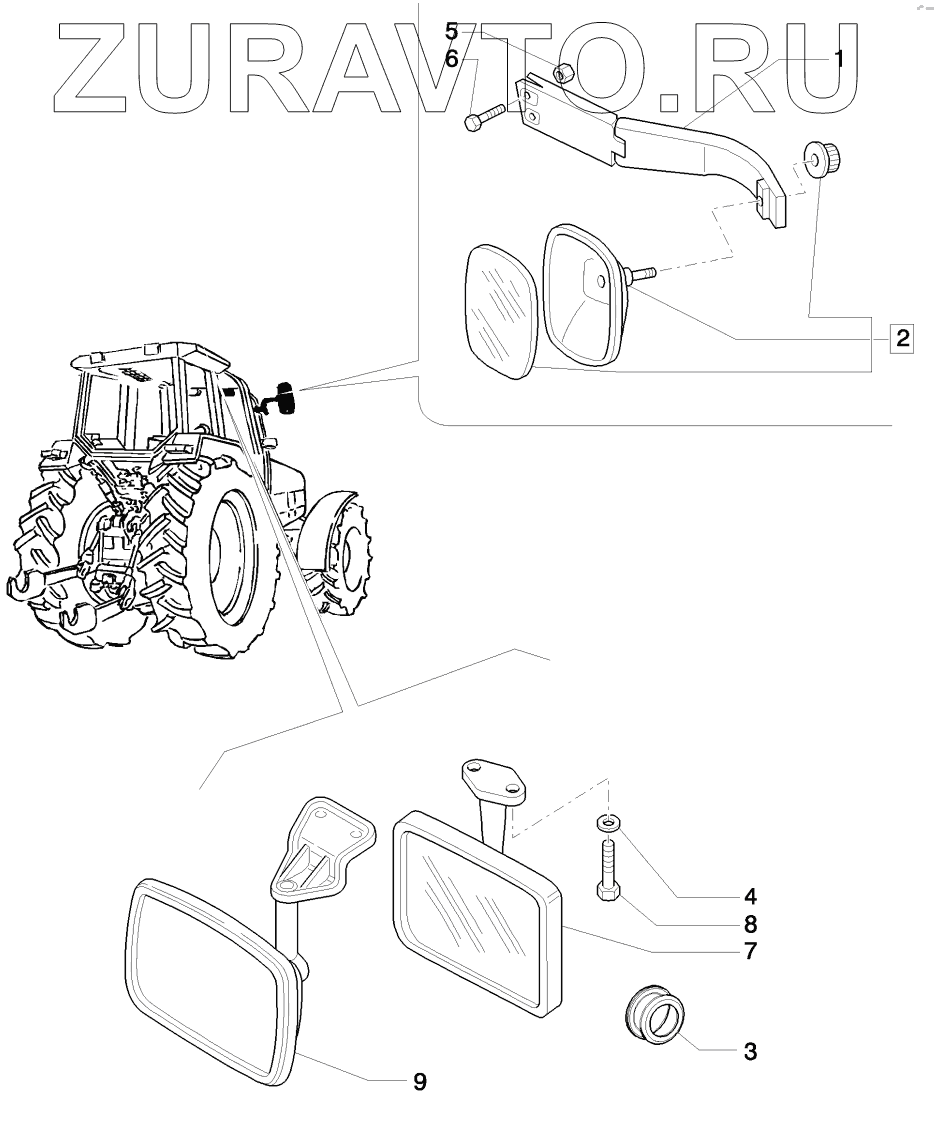 ZURAVTO.RU
5
6
1
2
4
8
7
3
9