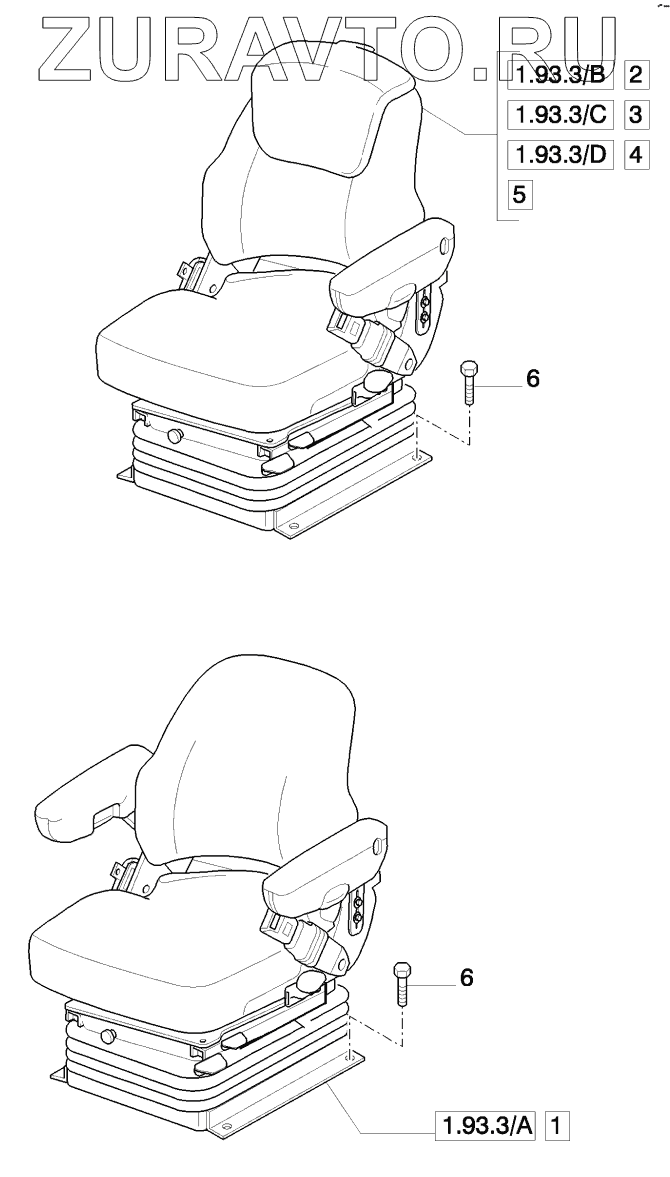 ZURAVTO.RU

1.93.3/B 2
1.93.3/C 3
1.93.3/D 4
5

6

6

1.93.3/A 1