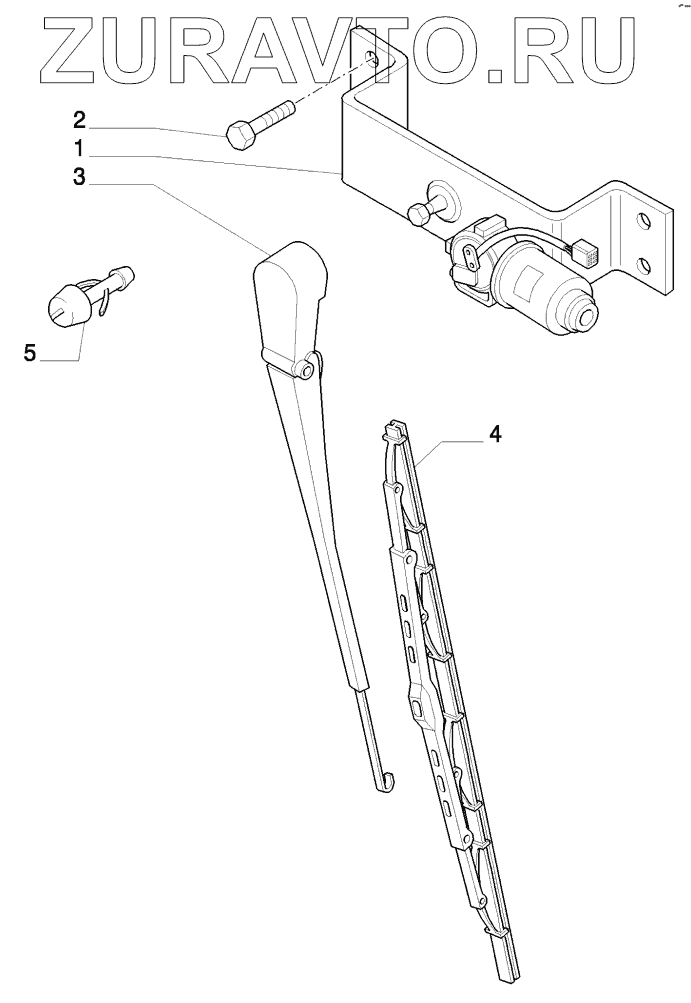 ZURAVTO.RU

2
1
3
5
4