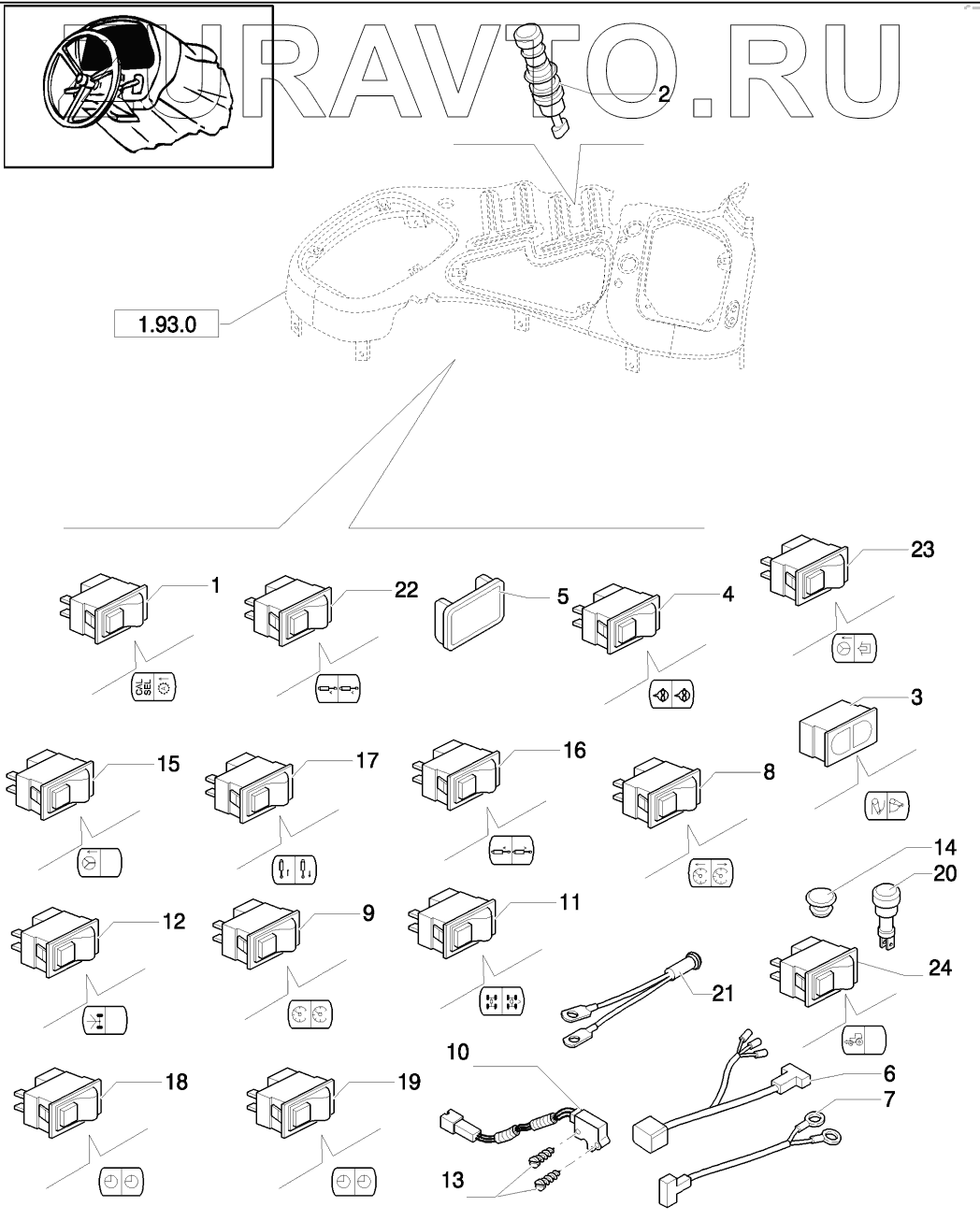 EURAVTO.RU

2

1.93.0

1
22
5
4
23
CAL SEL
3
15
17
16
8
14
20
12
9
11
21
24
10
6
7
18
19
13