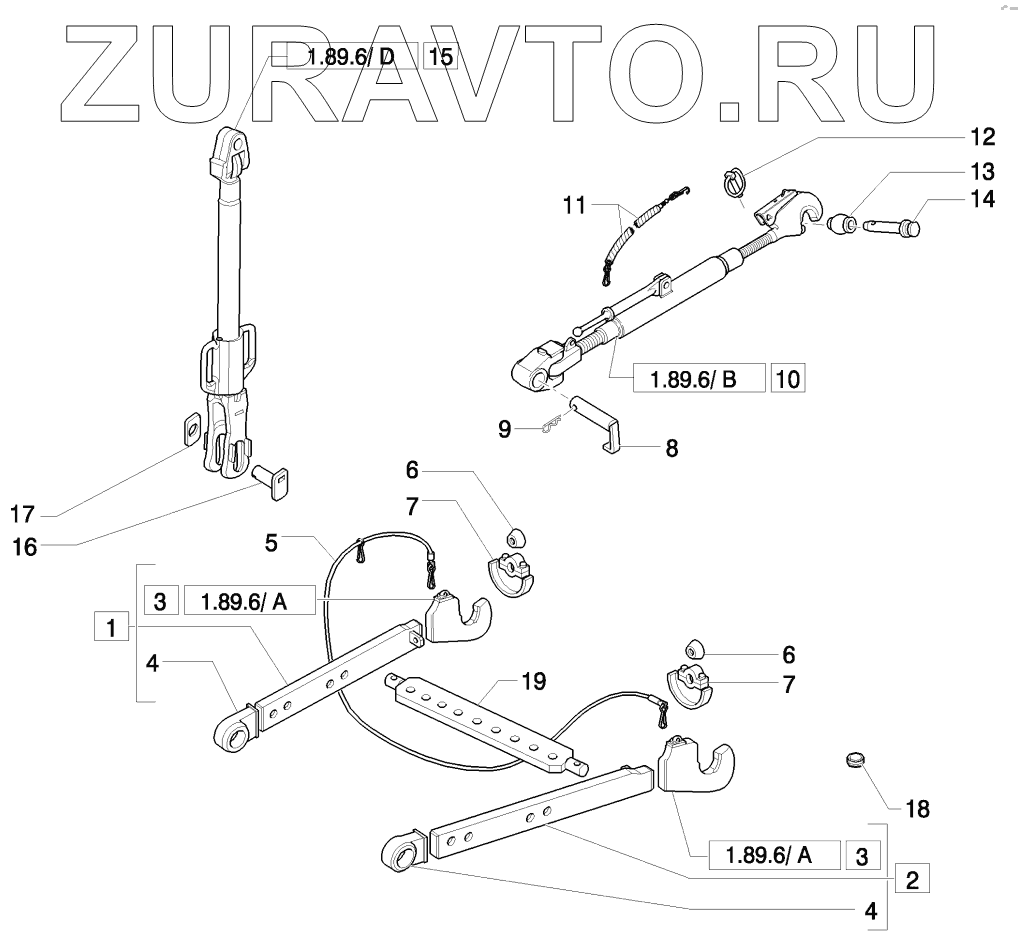 ZURAVTO.RU

1.89.6/ D
15
12
13
14
11
1.89.6/ B
10
9
8
17
16
6
7
5
3
1.89.6/ A
1
4
19
6
7
18
1.89.6/ A
3
2
4