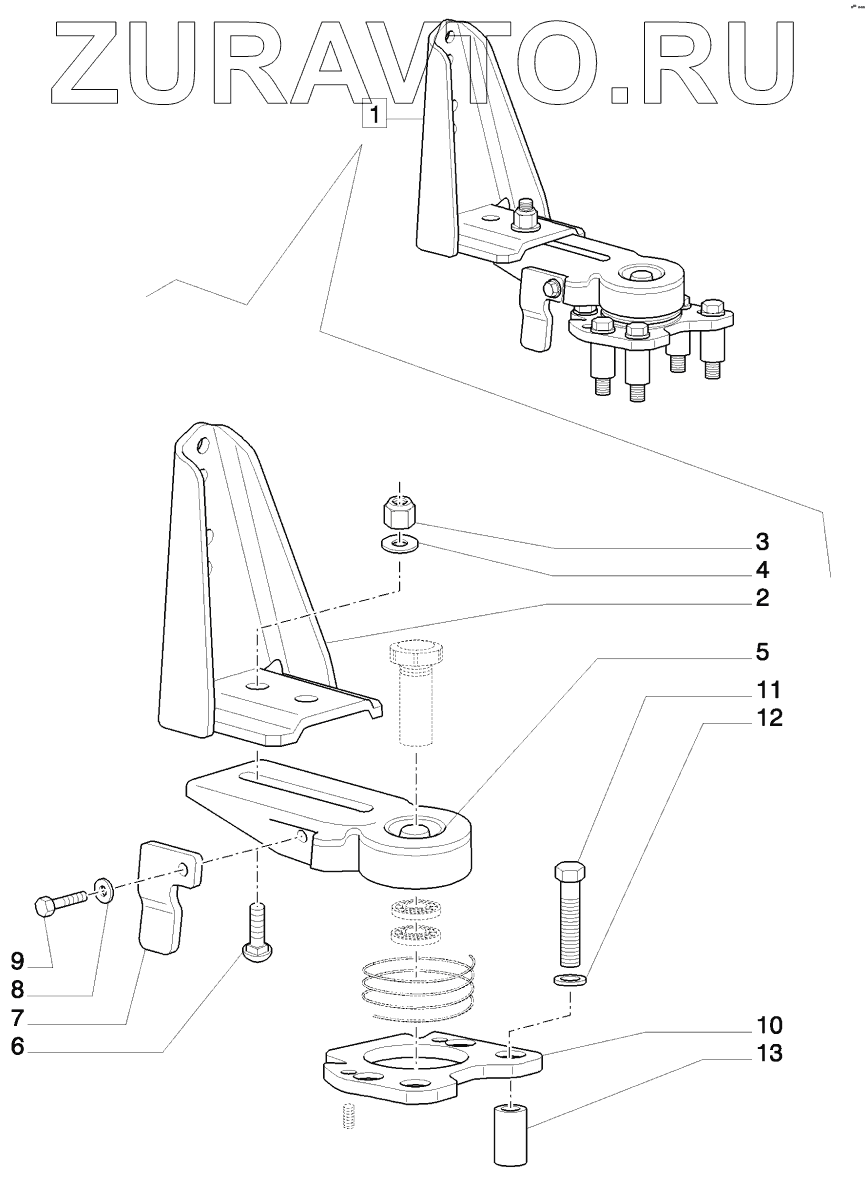 ZURAVTO.RU

1
3
4
2
5
11
12
9
8
7
6
10
13