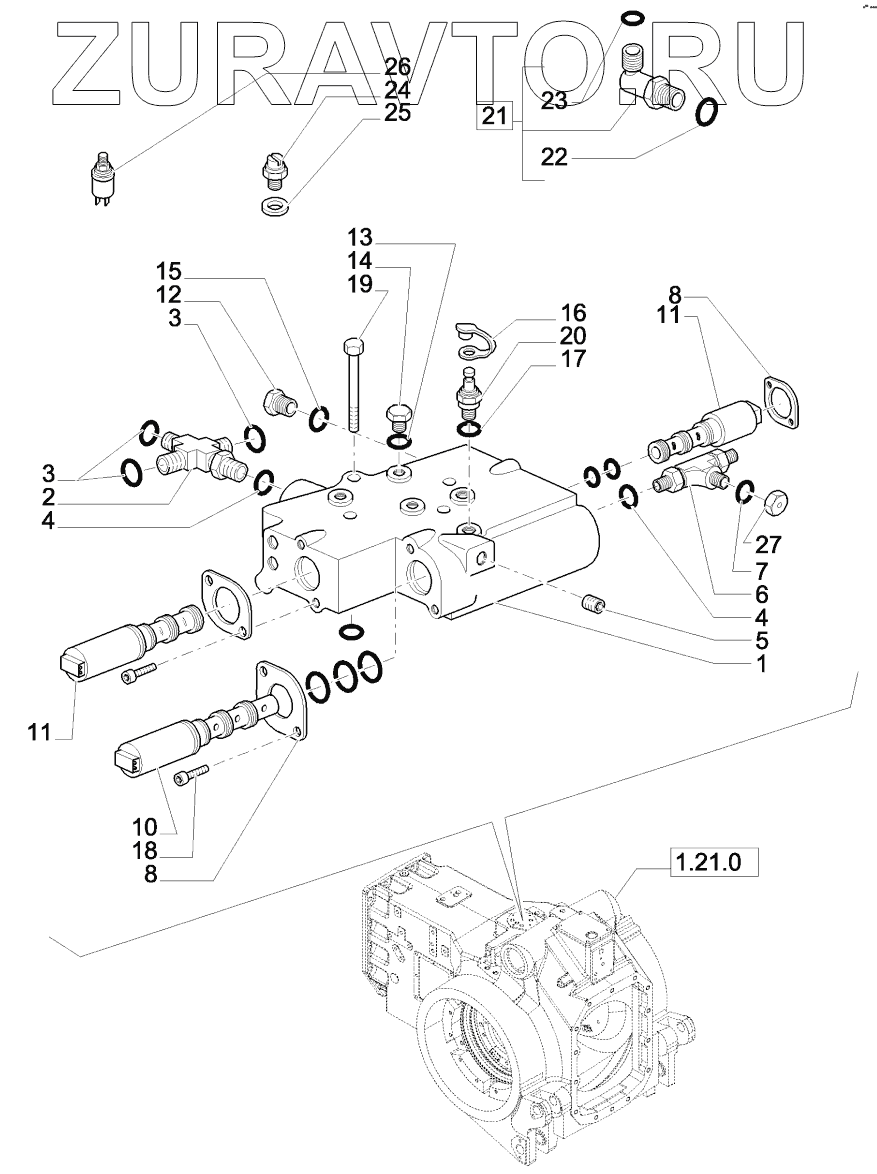 ZURAVTO.RU

26
24
25

21
23
22

13
14
19
15
12
3
16
20
17
8
11

3
2
4

27
7
6
4
5
1

11

10
18
8

1.21.0