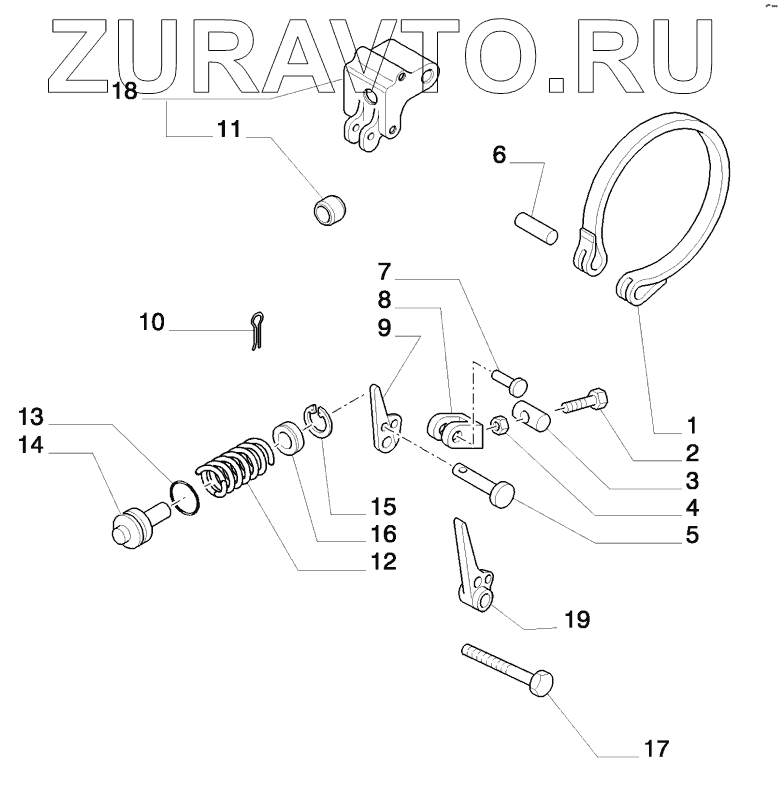 ZURAVTO.RU

18
11
6
7
8
9
10
13
14
1
2
3
4
5
15
16
12
19
17