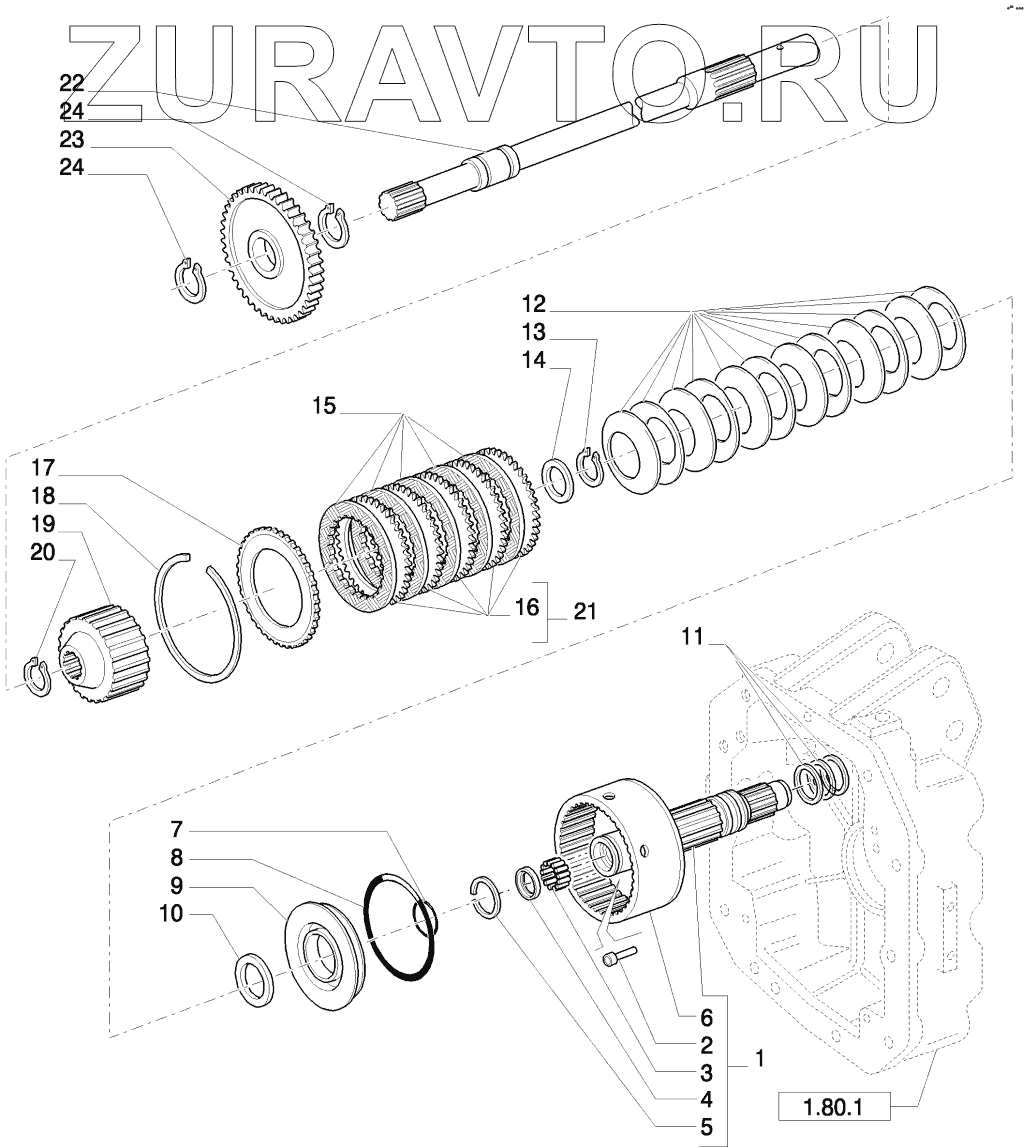 ZURAVTO.RU

22
24
23
24

12
13
14
15

17
18
19
20

16
21

11

7
8
9
10

6
2
3
4
5
1

1.80.1