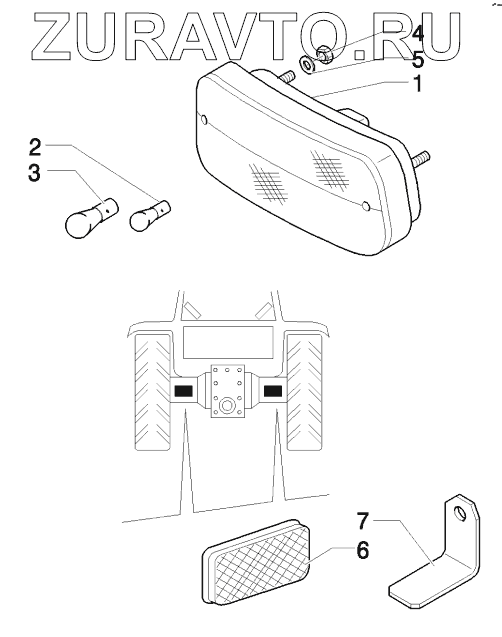 ZURAVTO.RU
4
5
1
2
3
7
6