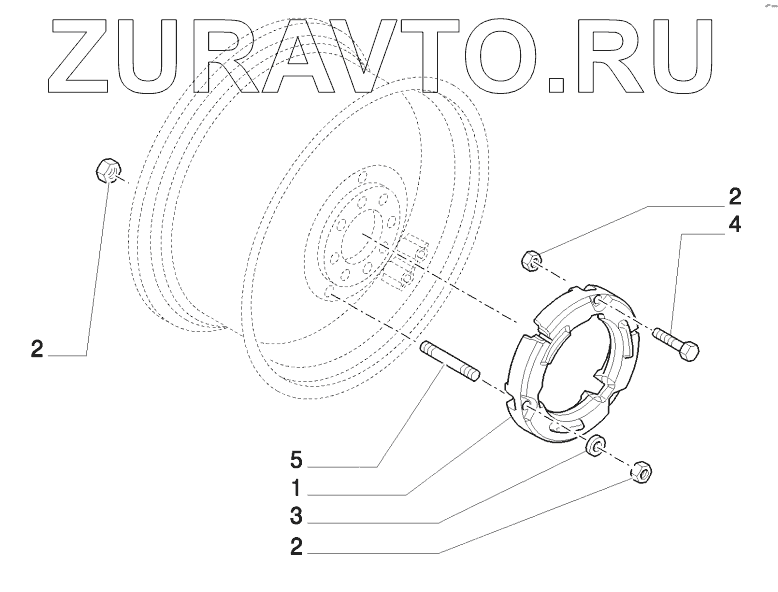 ZURAVTO.RU

2

2
4

5
1
3
2