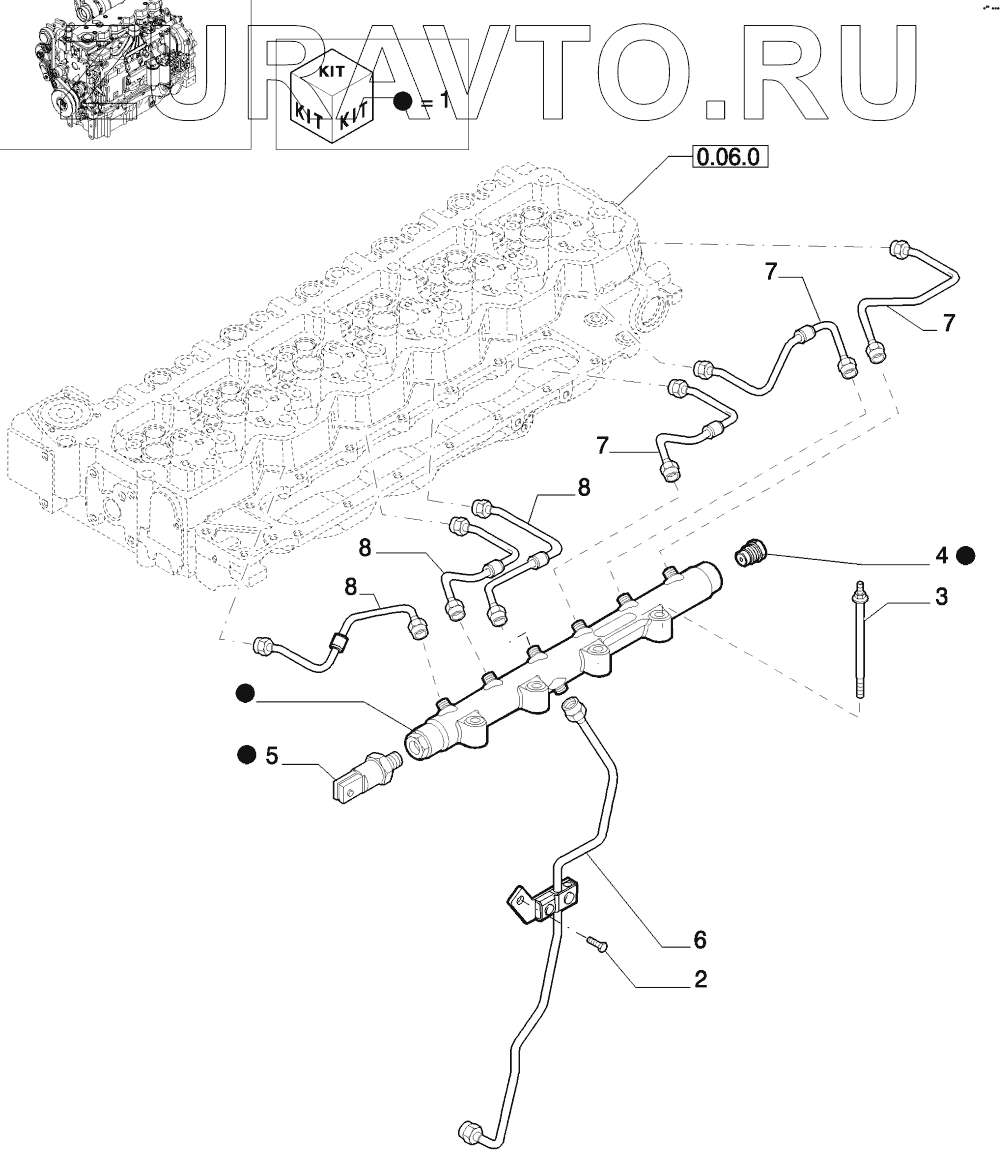 URAVTO.RU

KIT
KIT KIT
= 1

0.06.0

7
7
7
8
8
8
4
3
5
6
2