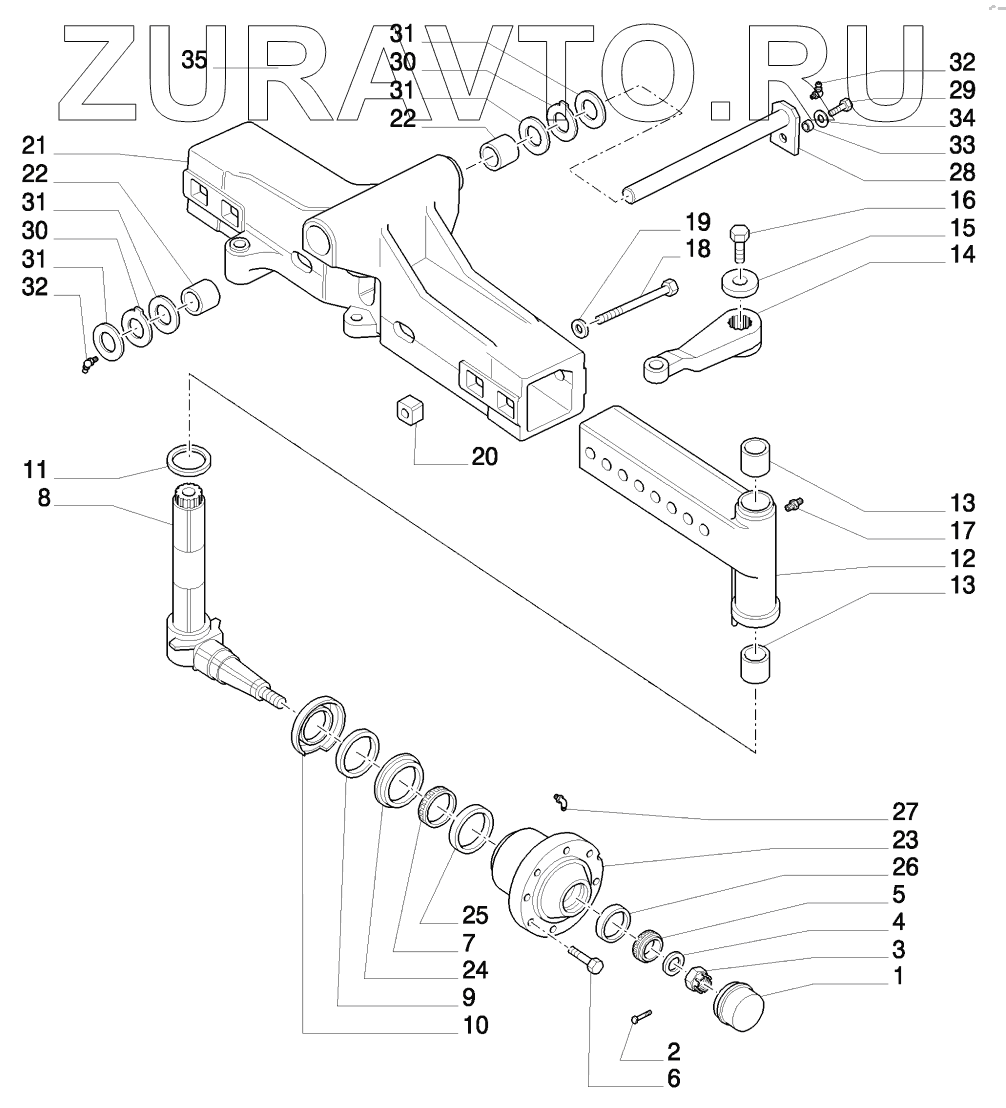 ZURAVTO.RU

35
31
30
31
22
32
29
34
33
28
16
15
14
21
22
31
30
31
32
19
18
20
11
8
13
17
12
13
27
23
26
5
4
3
1
25
7
24
9
10
2
6