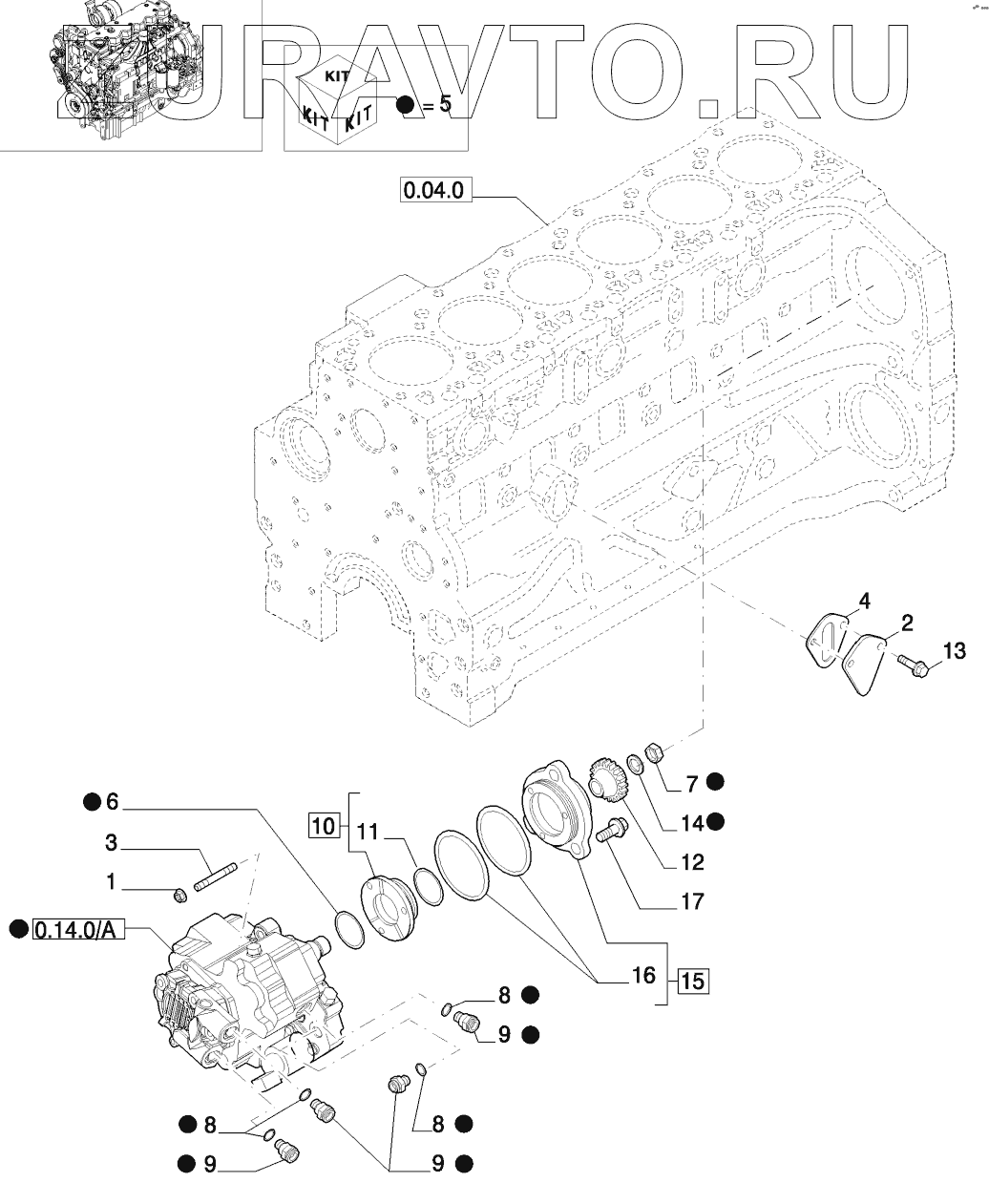 URAVTO.RU

KIT
KIT KIT
= 5

0.04.0

4
2
13

7
14
12
17

6
3
1
10
11

0.14.0/A

16
15

8
9
8
9
8
9