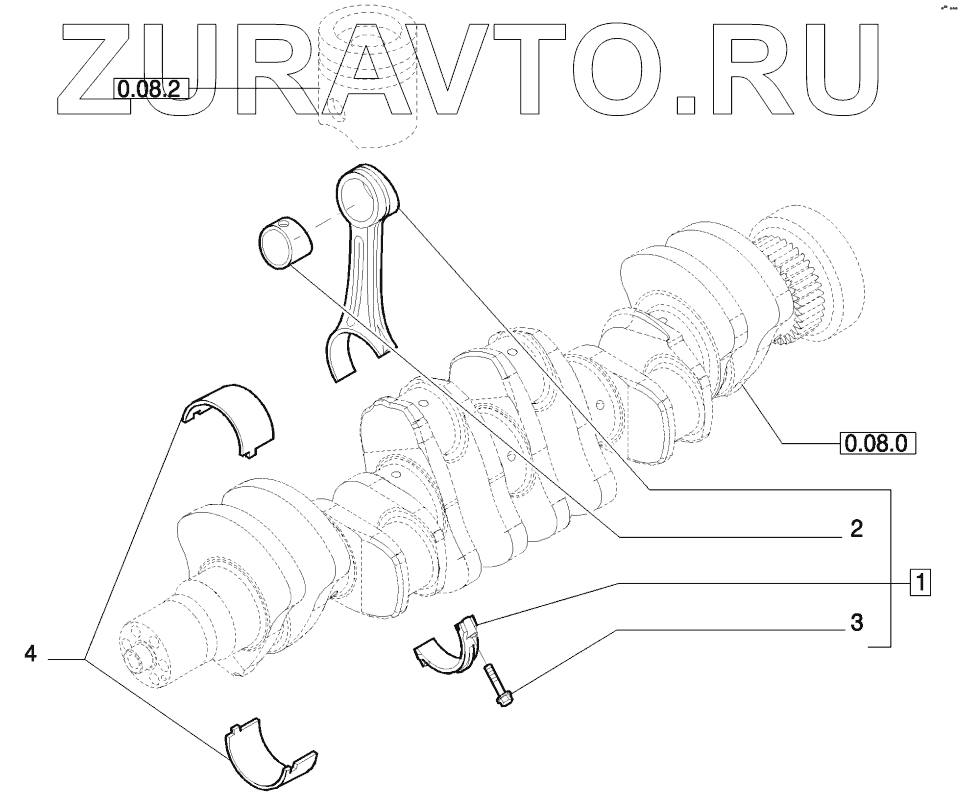 ZURAVTO.RU

0.08.2

0.08.0

2

1

3

4