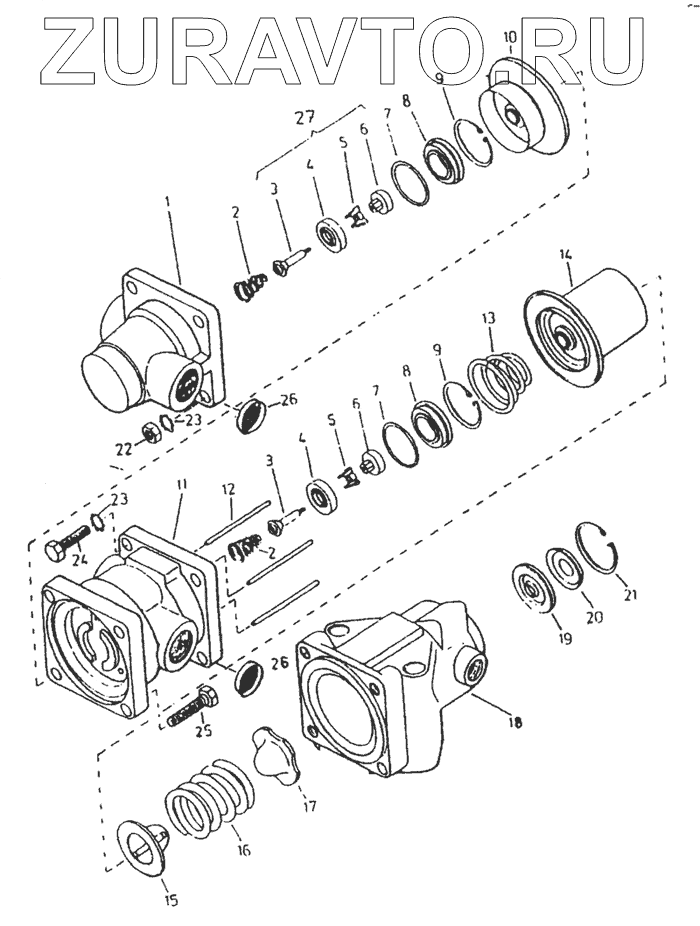 ZURAVTO.RU

27
10
9
8
7
6
5
4
3
2
1
14
13
9
8
7
6
5
4
3
26
23
22
23
11
12
2
24
21
20
19
26
18
25
17
16
15