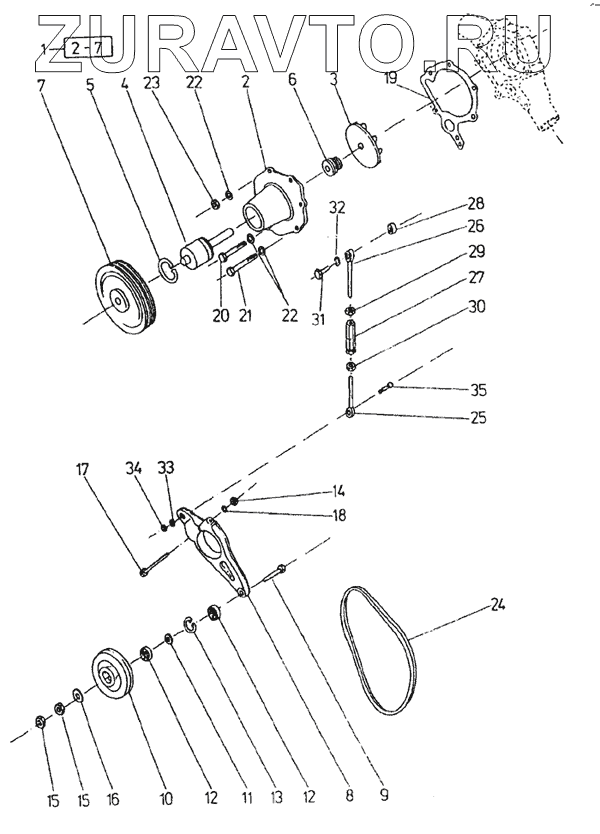 ZURAVTO.RU

1 2-7

7 5 4 23 22 2 6 3 19

32 28 26 29 27 30

20 21 22 31

35 25

17 34 33 14 18

24

15 15 16 10 12 11 13 12 8 9