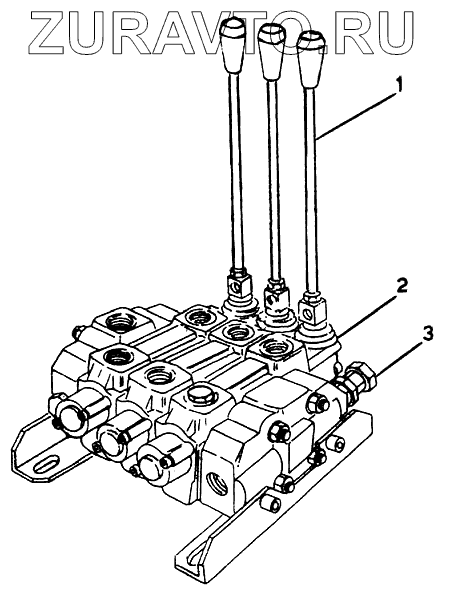 ZURAVTO.RU

1

2

3