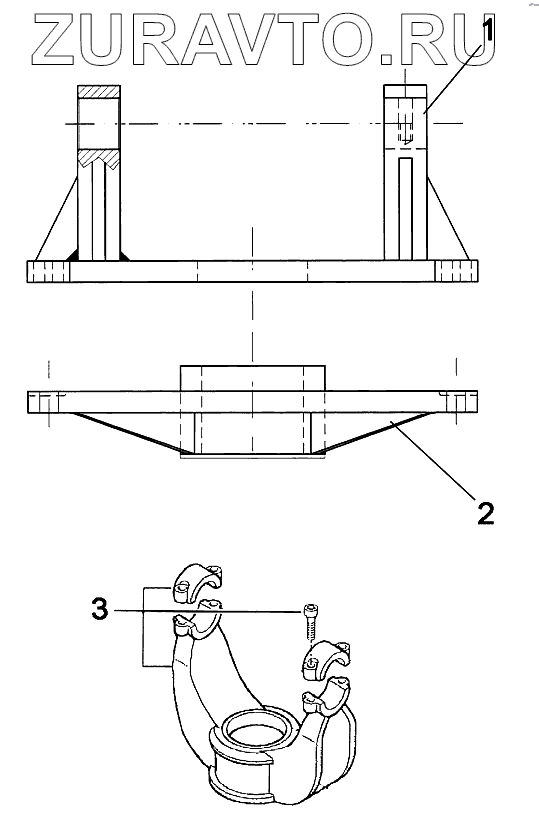 ZURAVTO.RU
1
2
3