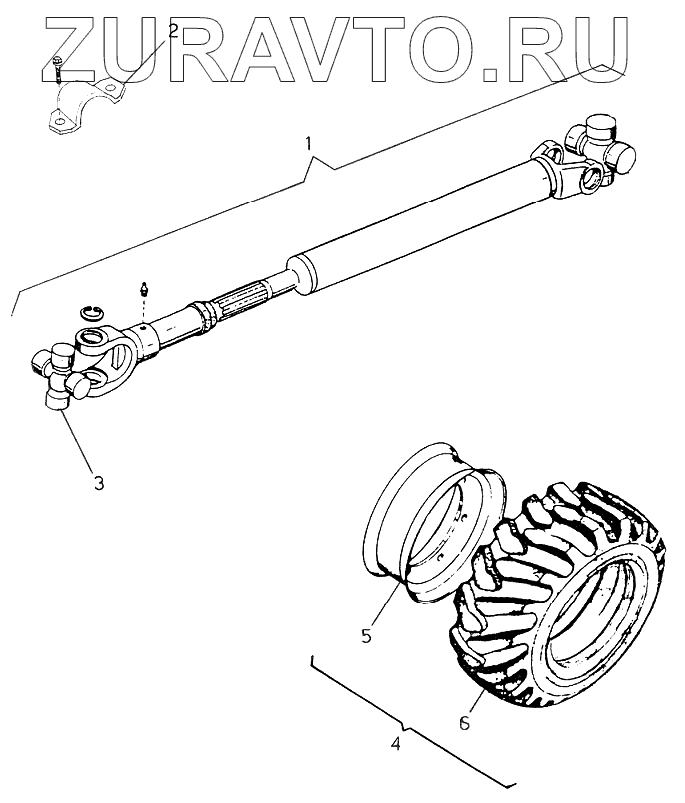 ZURAVTO.RU
2
1
3
5
6
4