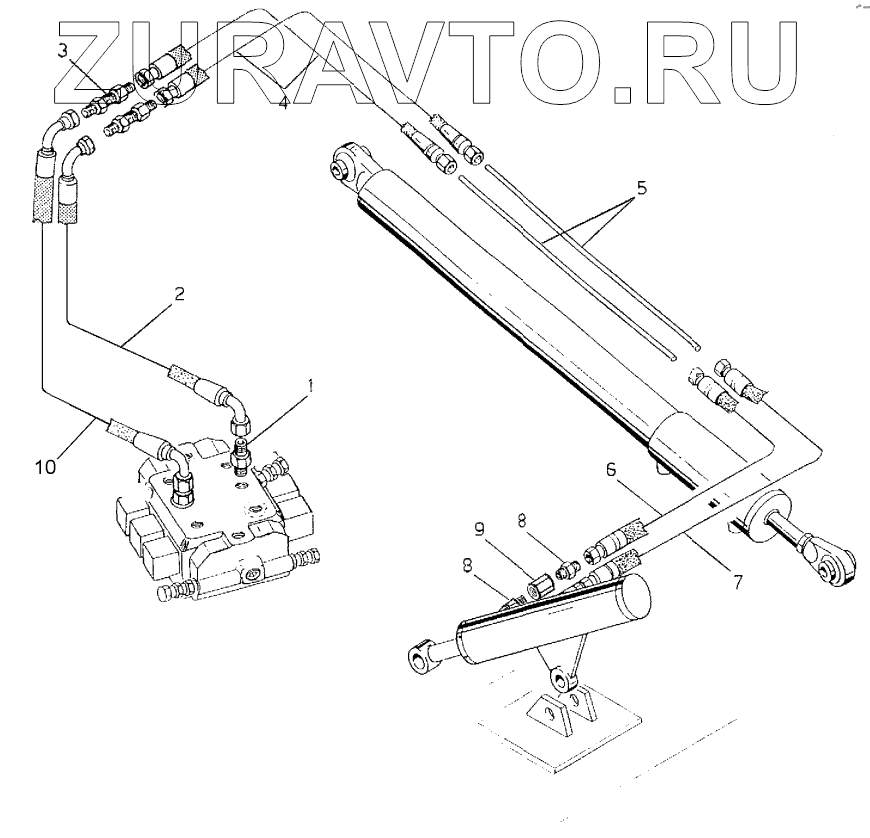 ZURAVTO.RU

3
4
5
2
1
10
6
9
8
8
7