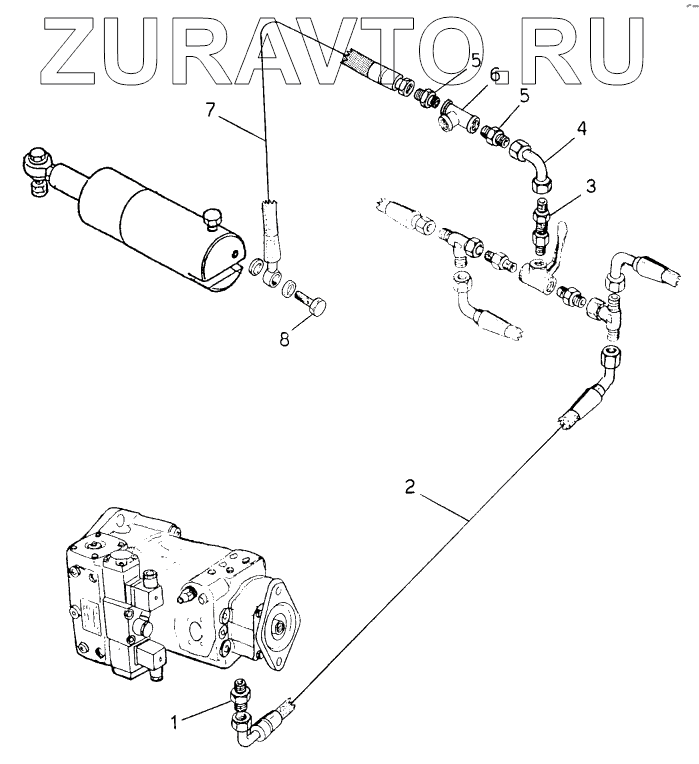 ZURAVTO.RU
7
5
6
5
4
3
8
2
1