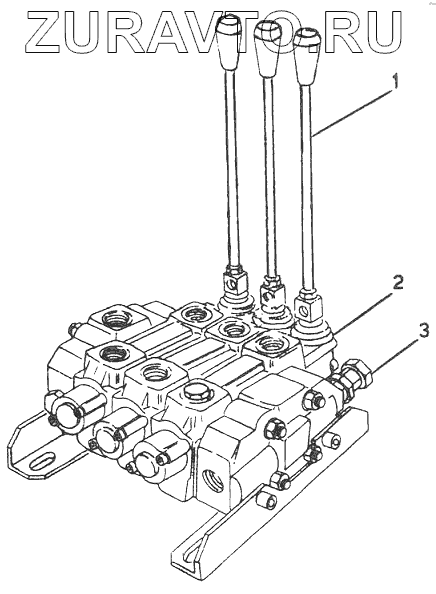 ZURAVTO.RU

1

2

3