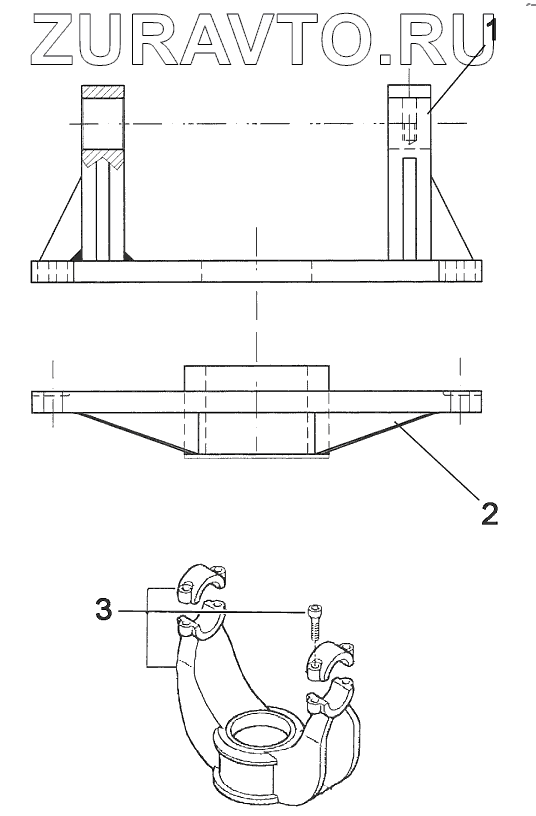 ZURAVTO.RU
1
2
3