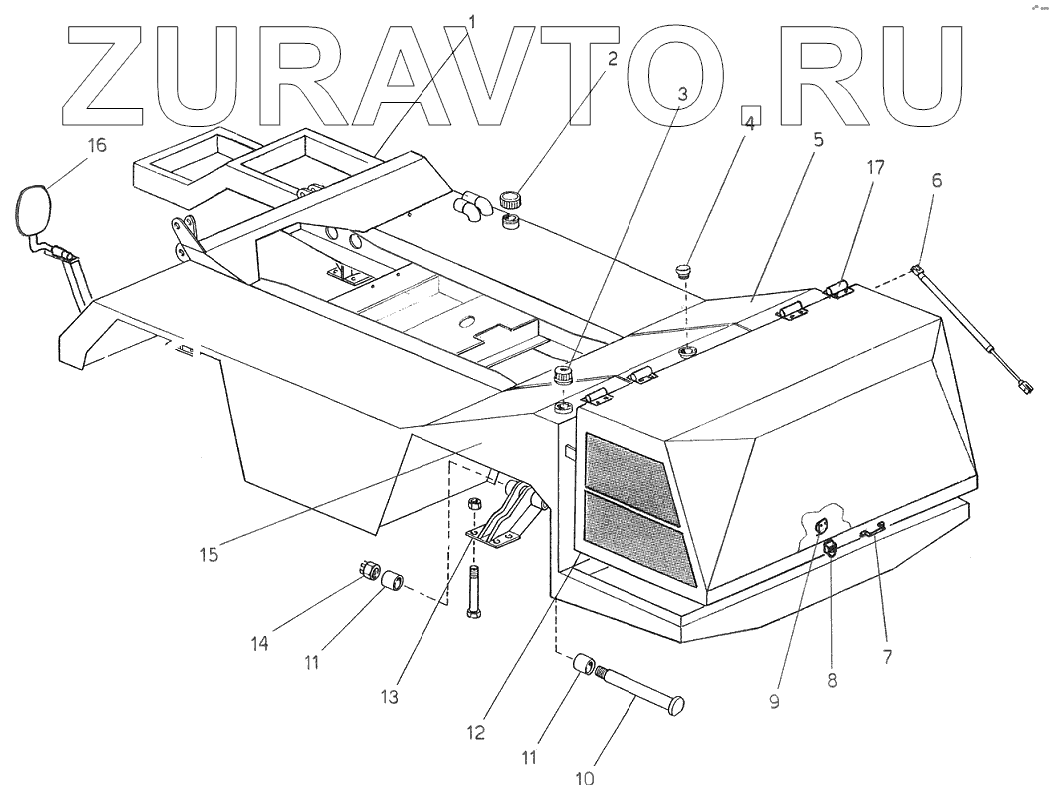 ZURAVTO.RU

1
2
3
4
5
17
6
16
15
14
11
13
12
11
10
9
8
7