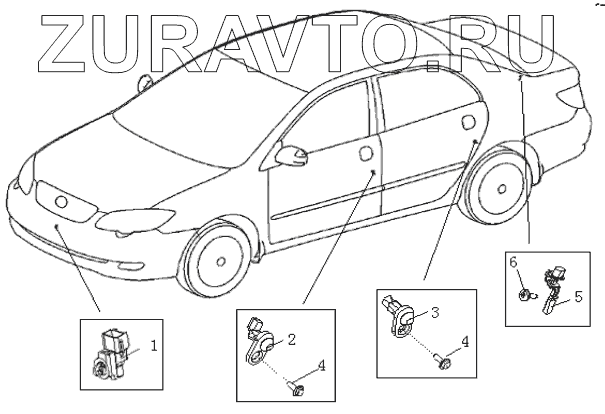 ZURAVTO.RU

1

2

4

3

4

6

5