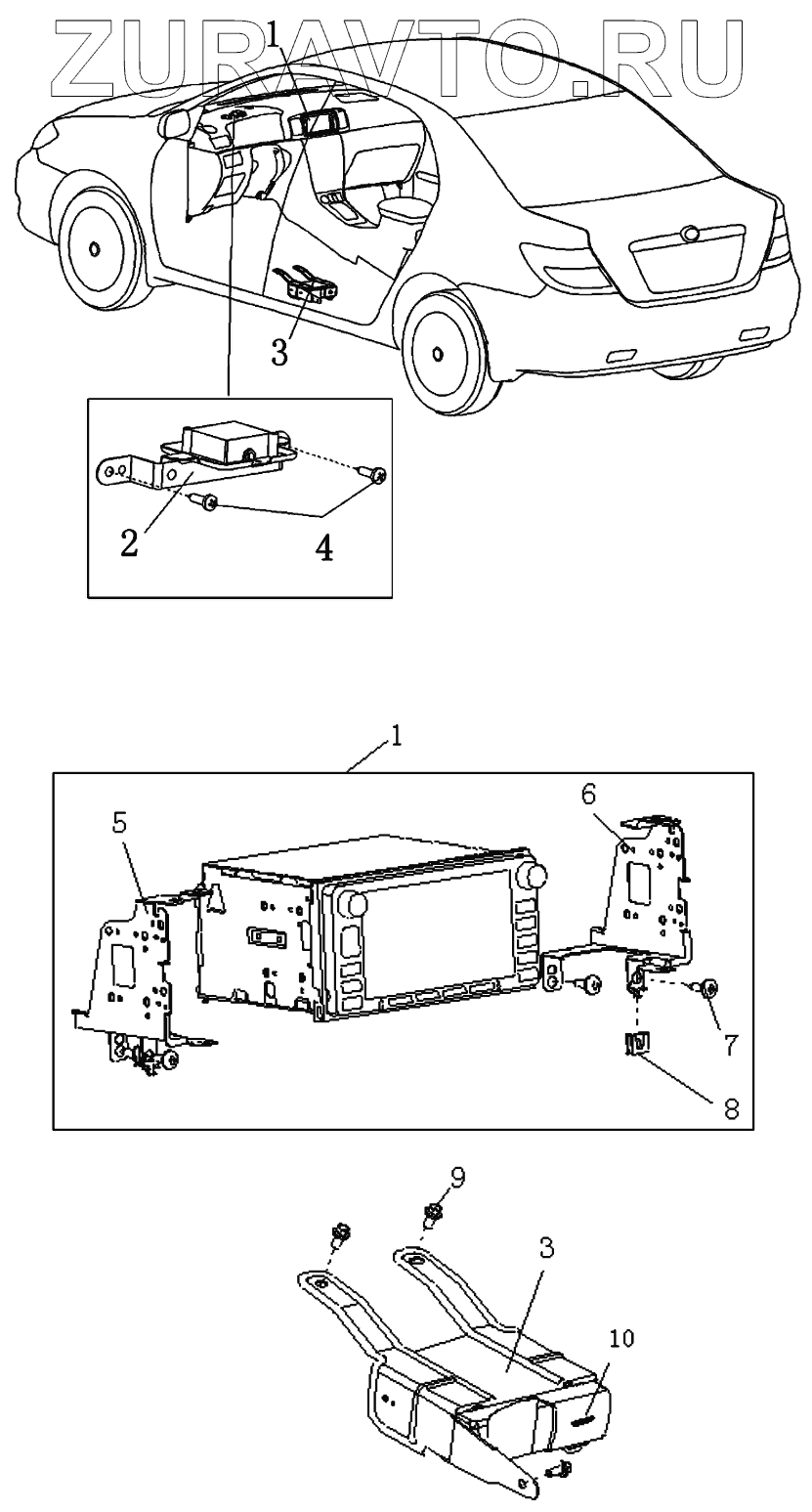 ZURAVTO.RU
1
3
2
4
1
5
6
7
8
9
3
10