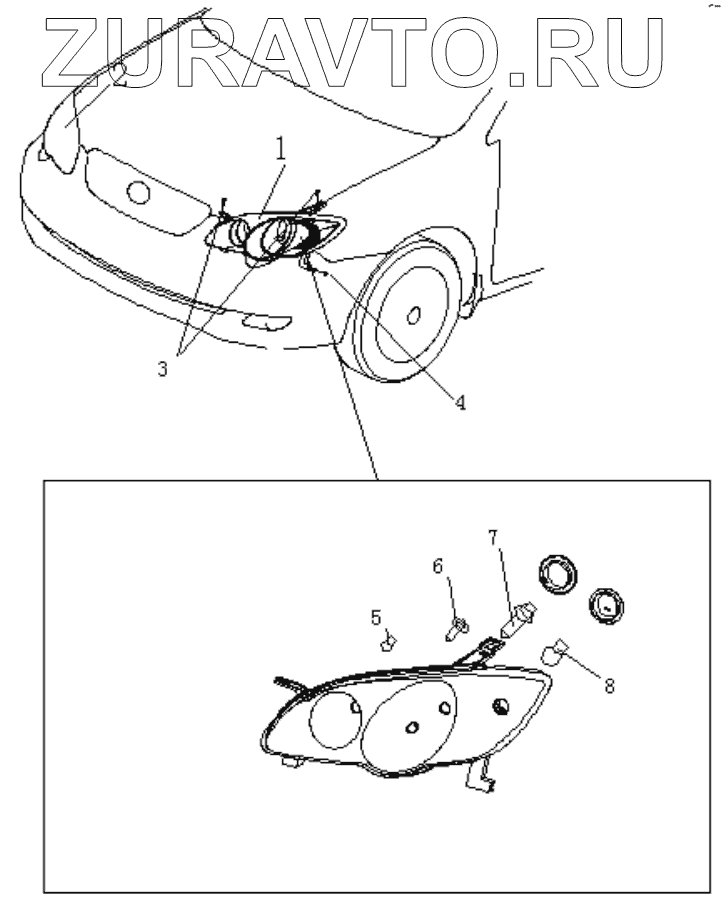 ZURAVTO.RU

1
3
4
5
6
7
8