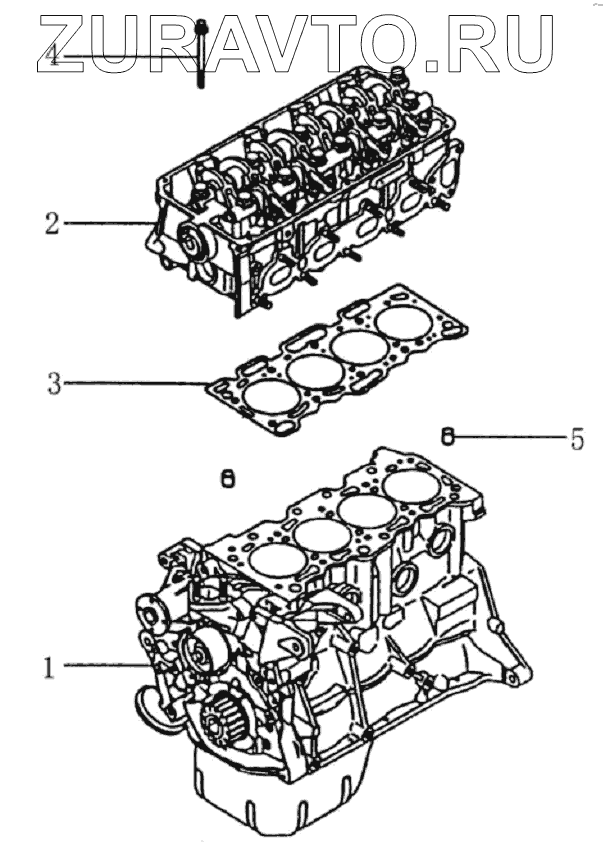 ZURAVTO.RU
4
2
3
5
1