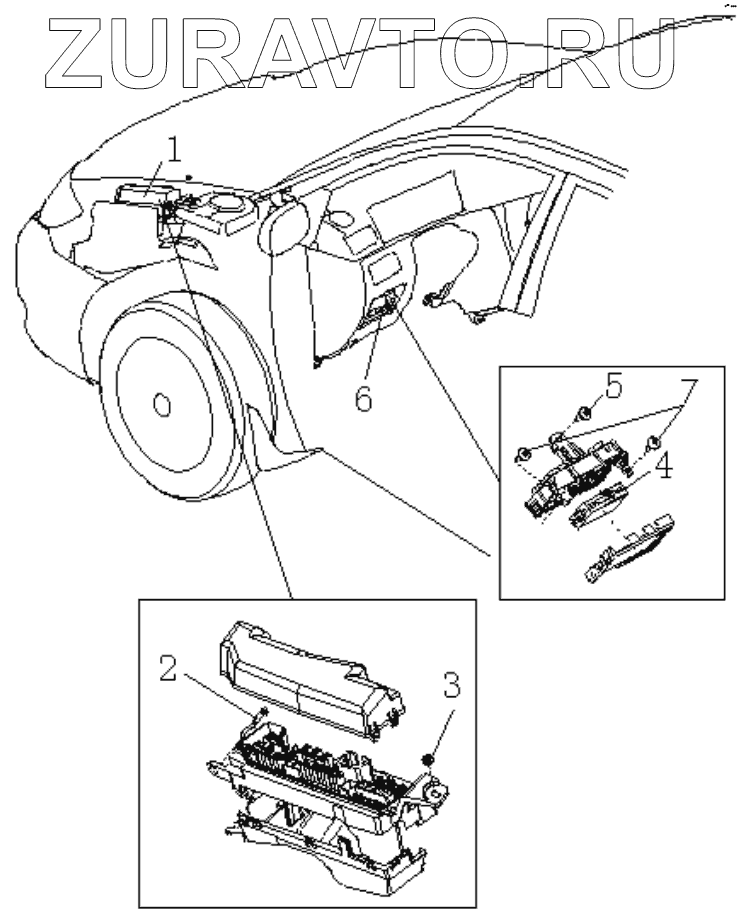 ZURAVTO.RU

1

6

5

7

4

2

3