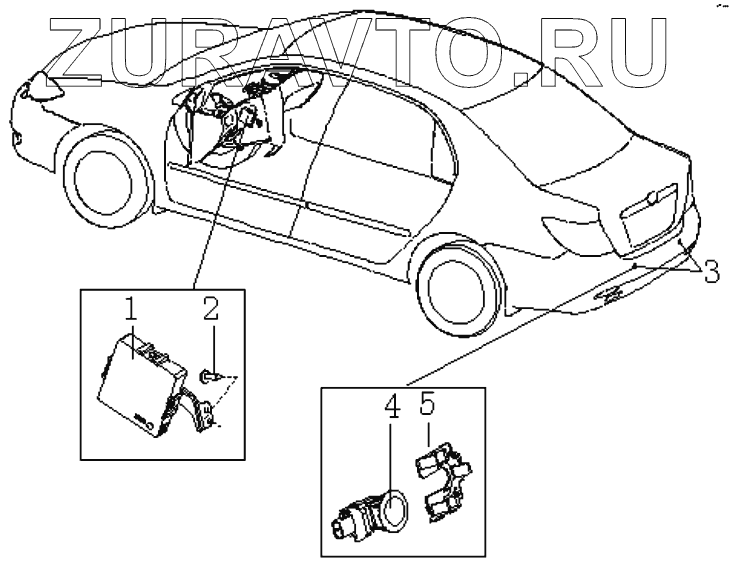 ZURAVTO.RU

3

1

2

4

5