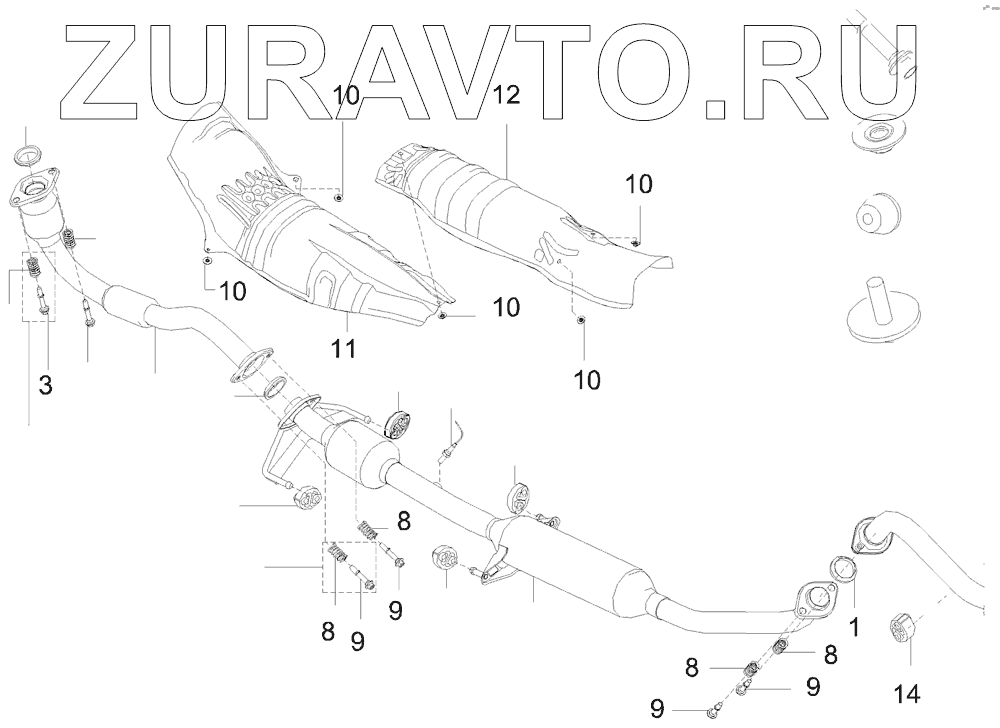 ZURAVTO.RU

10
12
10
10
10
11
10
3
8
9
8
9
1
8
8
9
9
14