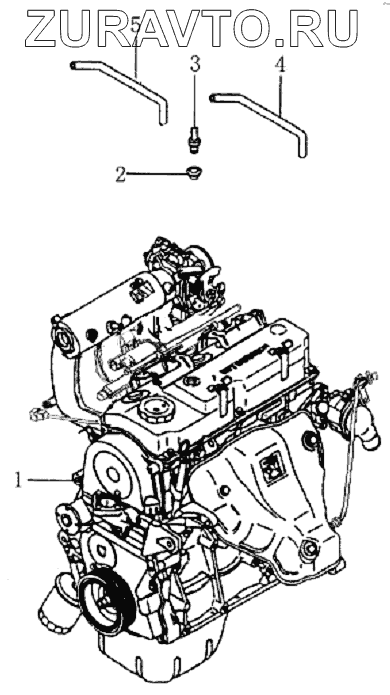 ZURAVTO.RU

5

3

4

2

1