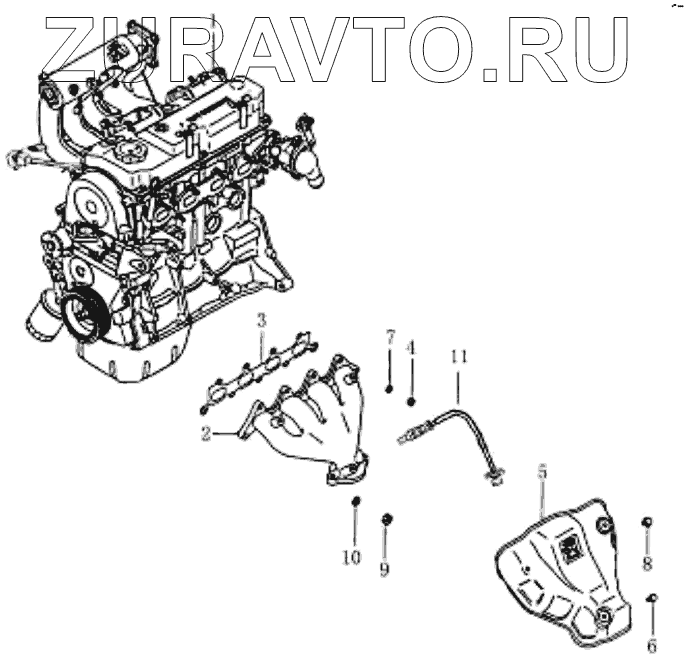 ZURAVTO.RU

3
7
4
11
2
5
10
9
8
6