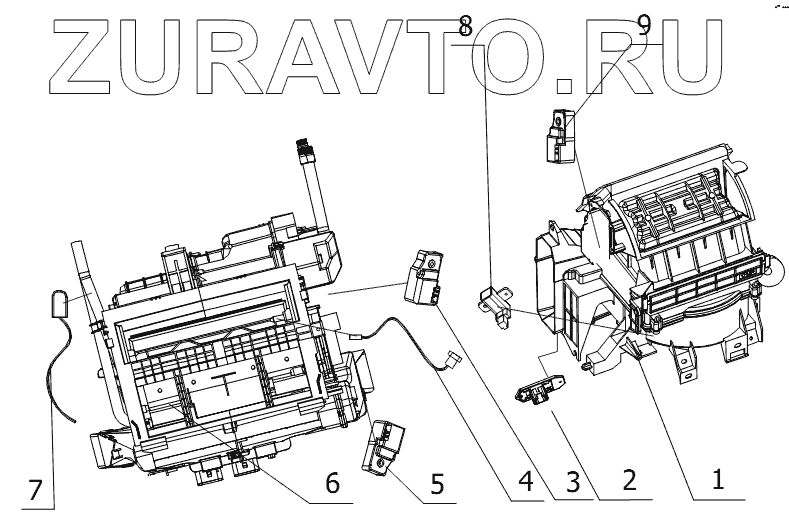 ZURAVTO.RU
8
9
7
6
5
4
3
2
1