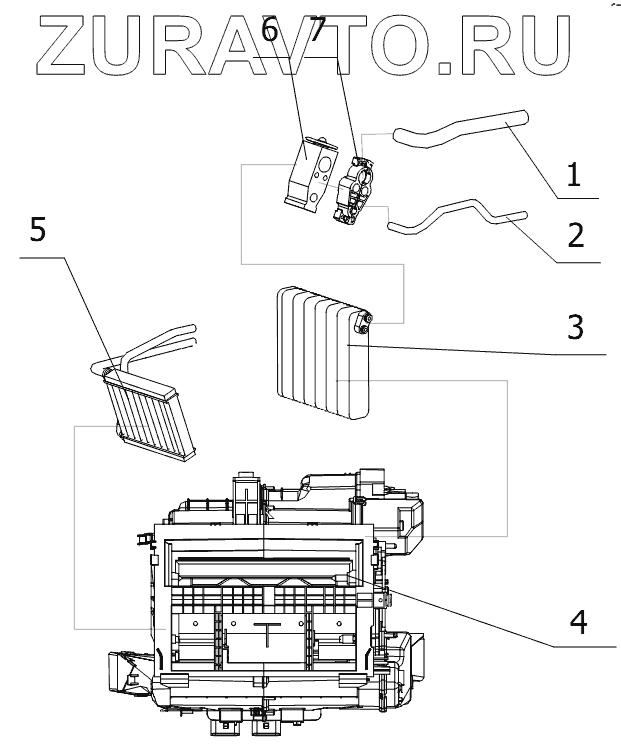 ZURAVTO.RU
6 7
1
2
5
3
4