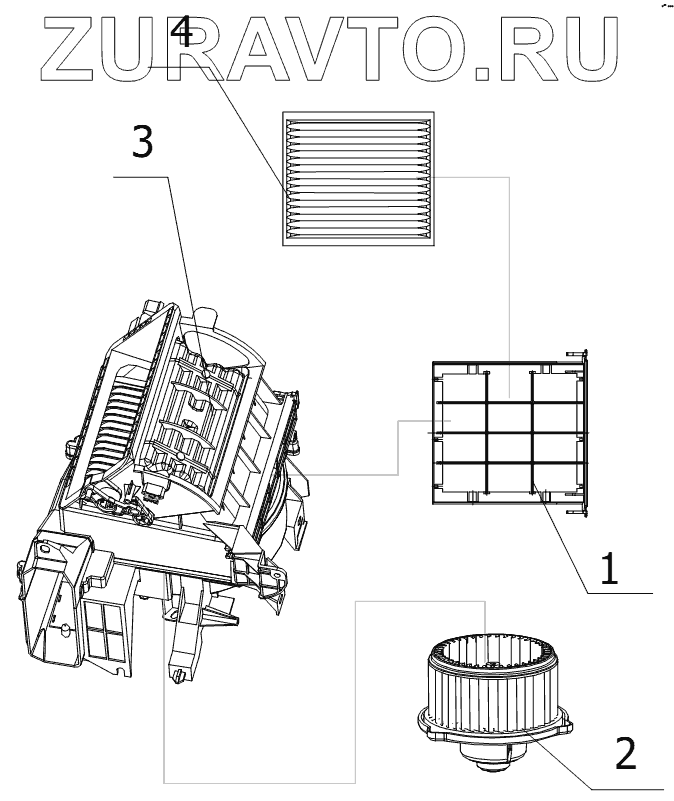 ZURAVTO.RU
4
3
1
2