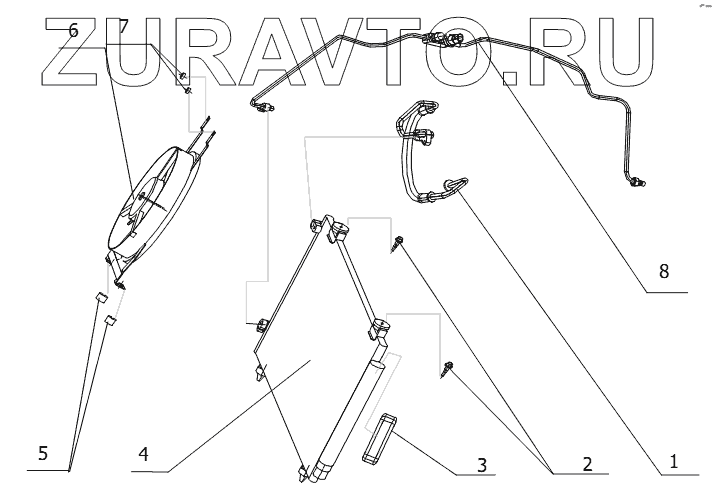 ZURAVTO.RU

6
7
8
5
4
3
2
1