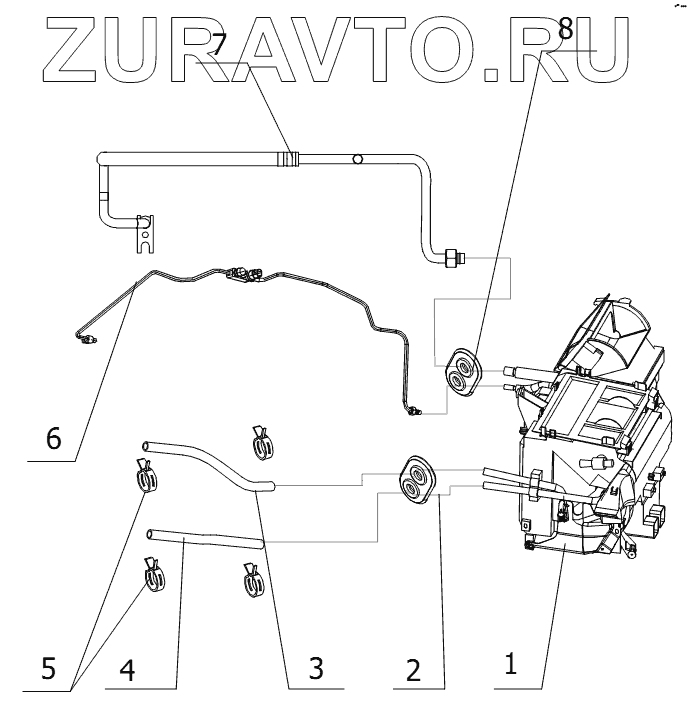 ZURAVTO.RU

7

8

6

5

4

3

2

1