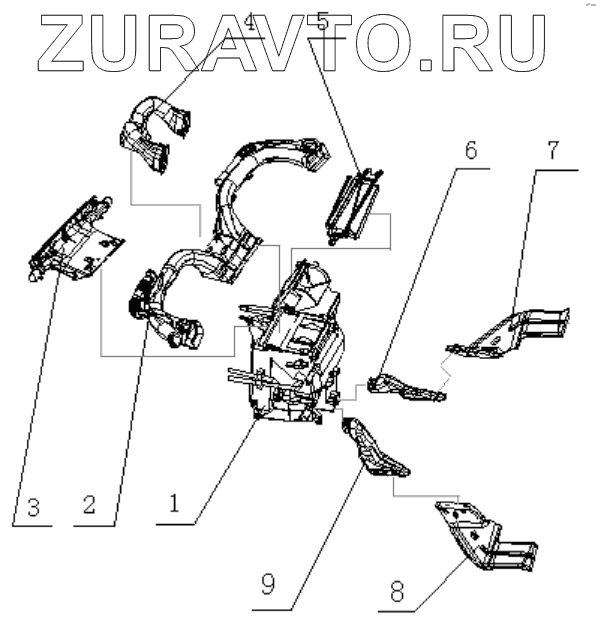 ZURAVTO.RU

4
5
6
7
3
2
1
9
8