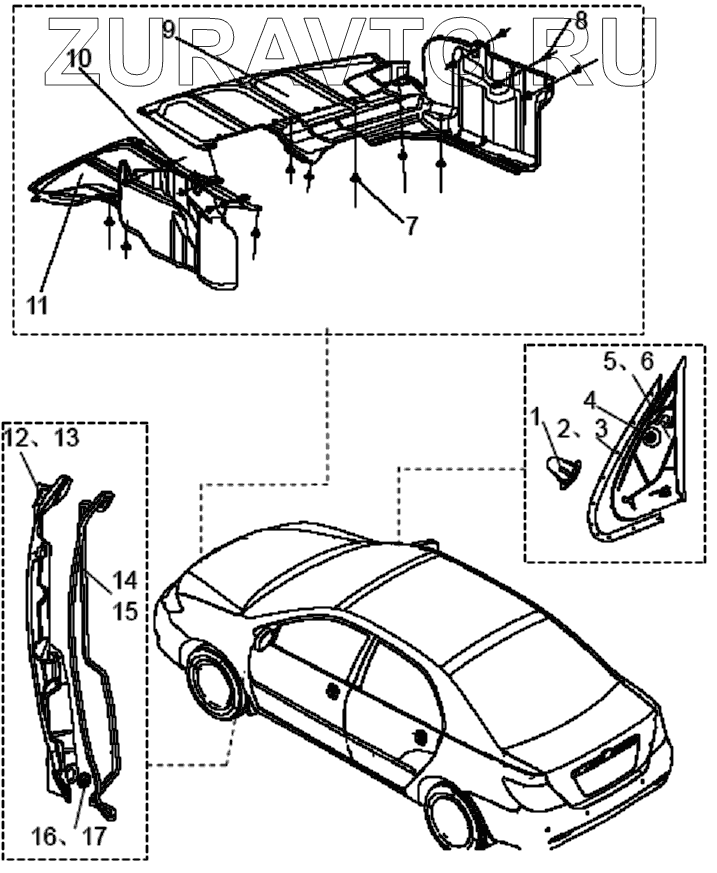 ZURAVTO.RU

9
8
10
7
11
5、6
4
1
2、3
12、13
14
15
16、17