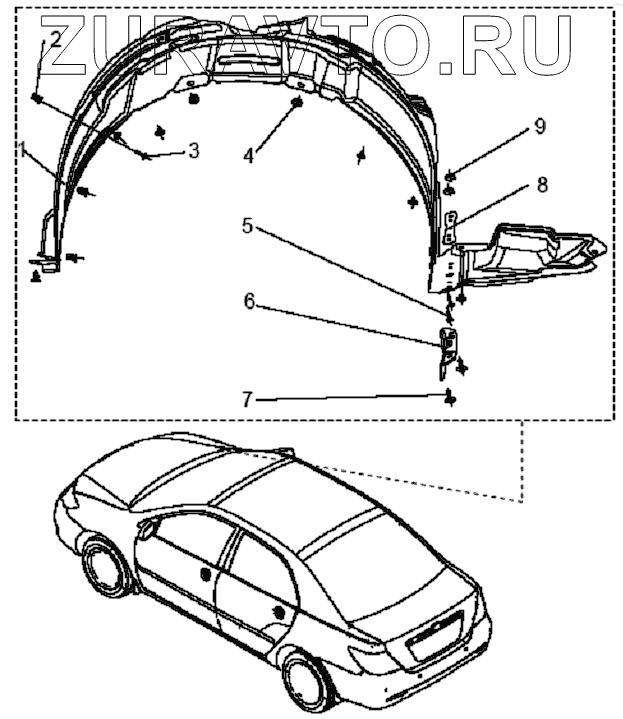 ZURAVTO.RU

2

1

3

4

9

8

5

6

7