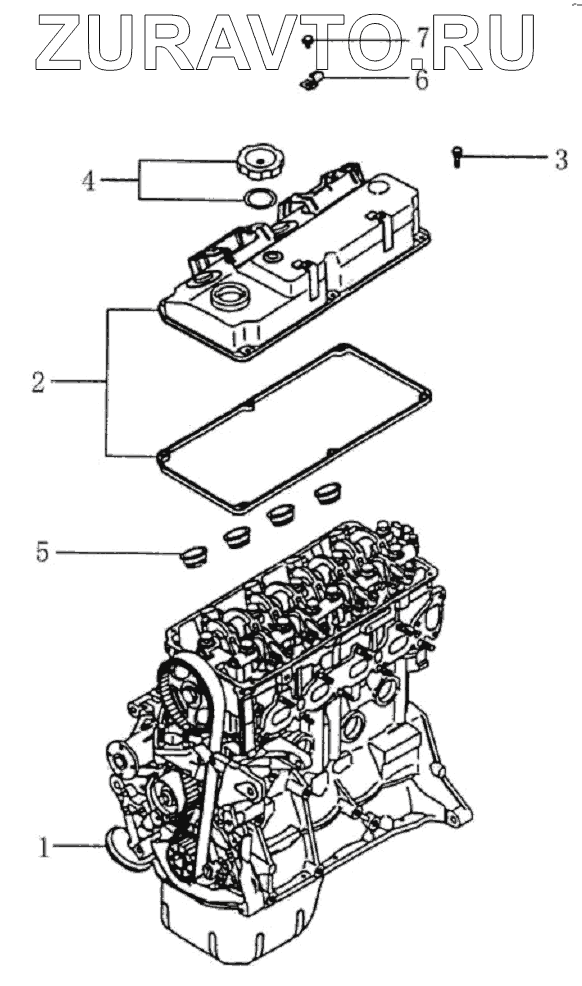 ZURAVTO.RU
7
6
3
4
2
5
1